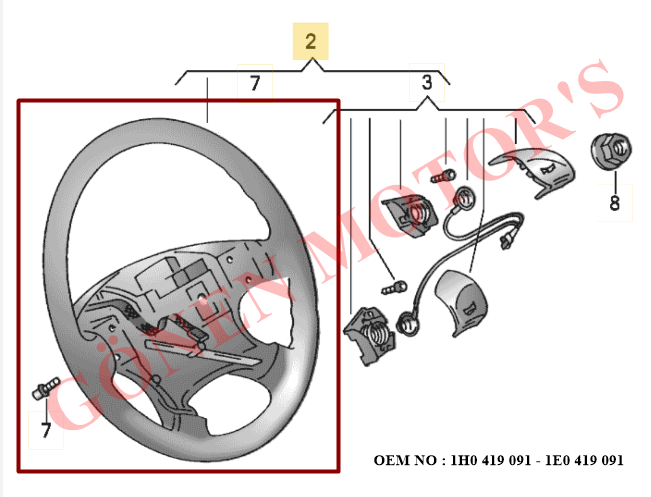 2
7
3
8
7
GÖNEN MOTOR'S
OEM NO : 1H0 419 091 - 1E0 419 091